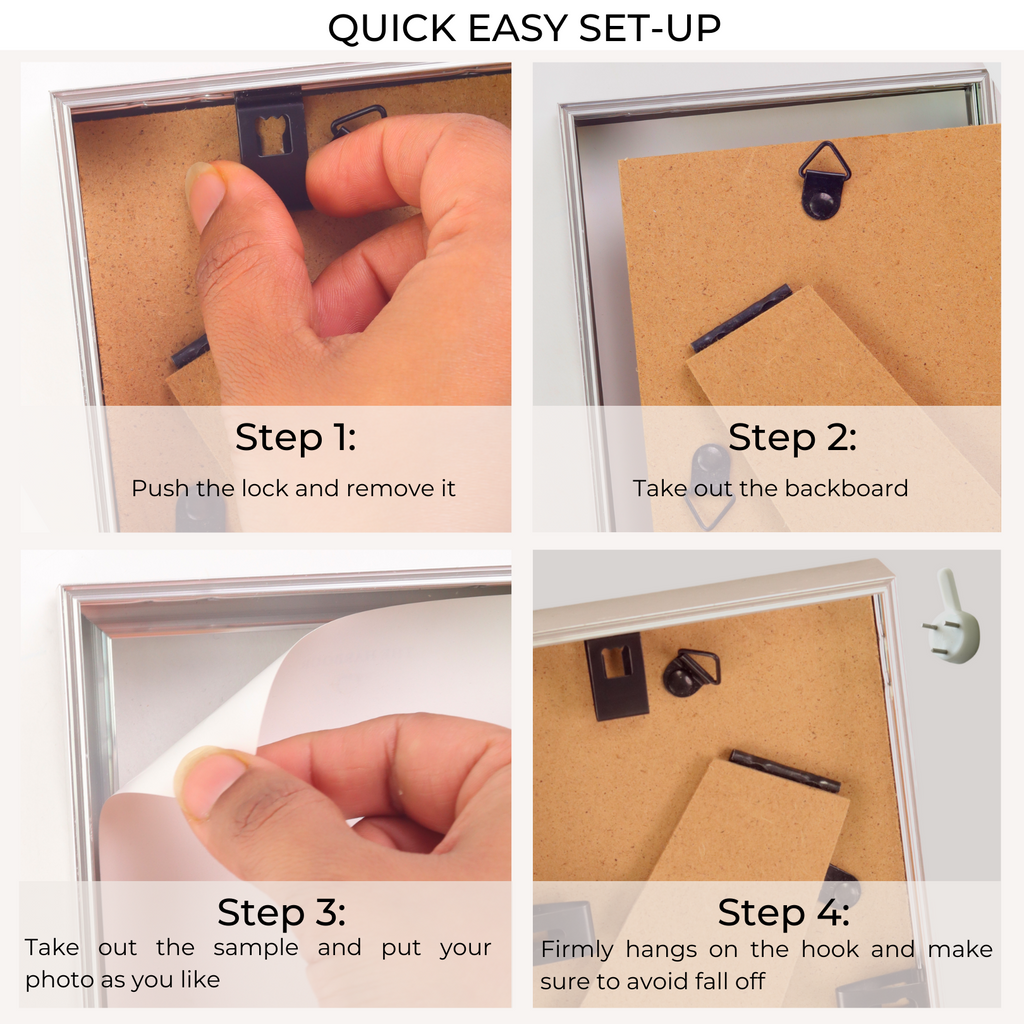 QUICK EASY SET-UP

Step 1:
Push the lock and remove it

Step 2:
Take out the backboard

Step 3:
Take out the sample and put your photo as you like

Step 4:
Firmly hangs on the hook and make sure to avoid fall off