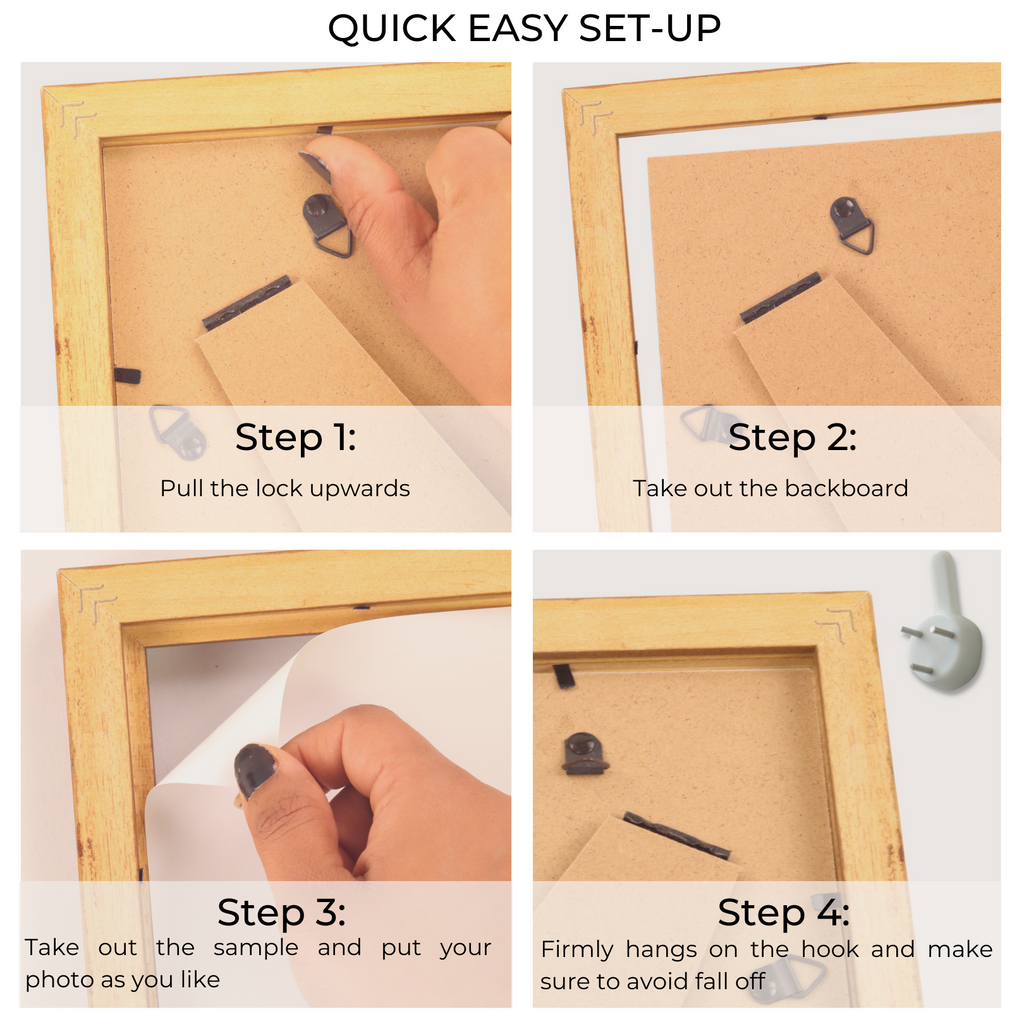 QUICK EASY SET-UP

Step 1:
Pull the lock upwards

Step 2:
Take out the backboard

Step 3:
Take out the sample and put your photo as you like

Step 4:
Firmly hangs on the hook and make sure to avoid fall off