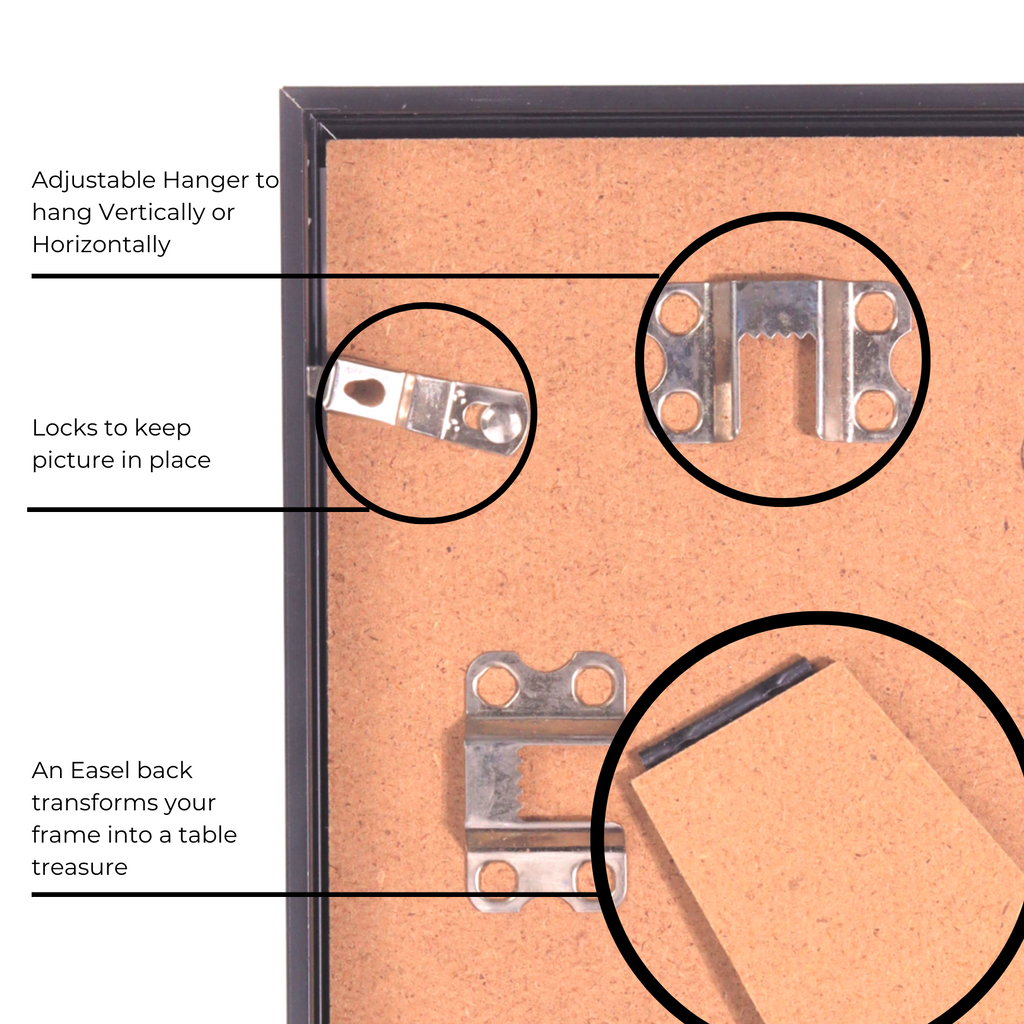 Adjustable Hanger to hang Vertically or Horizontally

Locks to keep picture in place

An Easel back transforms your frame into a table treasure